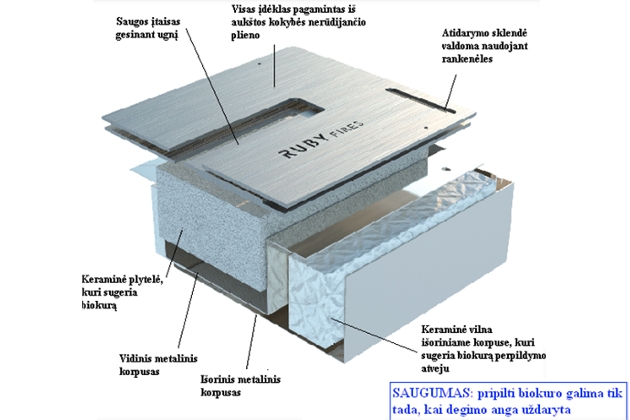 Saugos įtaisas gesinant ugnį

Visas įdėklas pagamintas iš aukštos kokybės nerūdijančio plieno

Atidarymo sklendė valdoma naudojant rankenėles

RUBY FIRES

Keraminė plytelė, kuri sugeria biokurą

Vidinis metalinis korpusas

Išorinis metalinis korpusas

Keraminė vilna išoriniame korpuse, kuri sugeria biokurą perpildymo atveju

SAUGUMAS: pripilti biokuro galima tik tada, kai degimo anga uždaryta